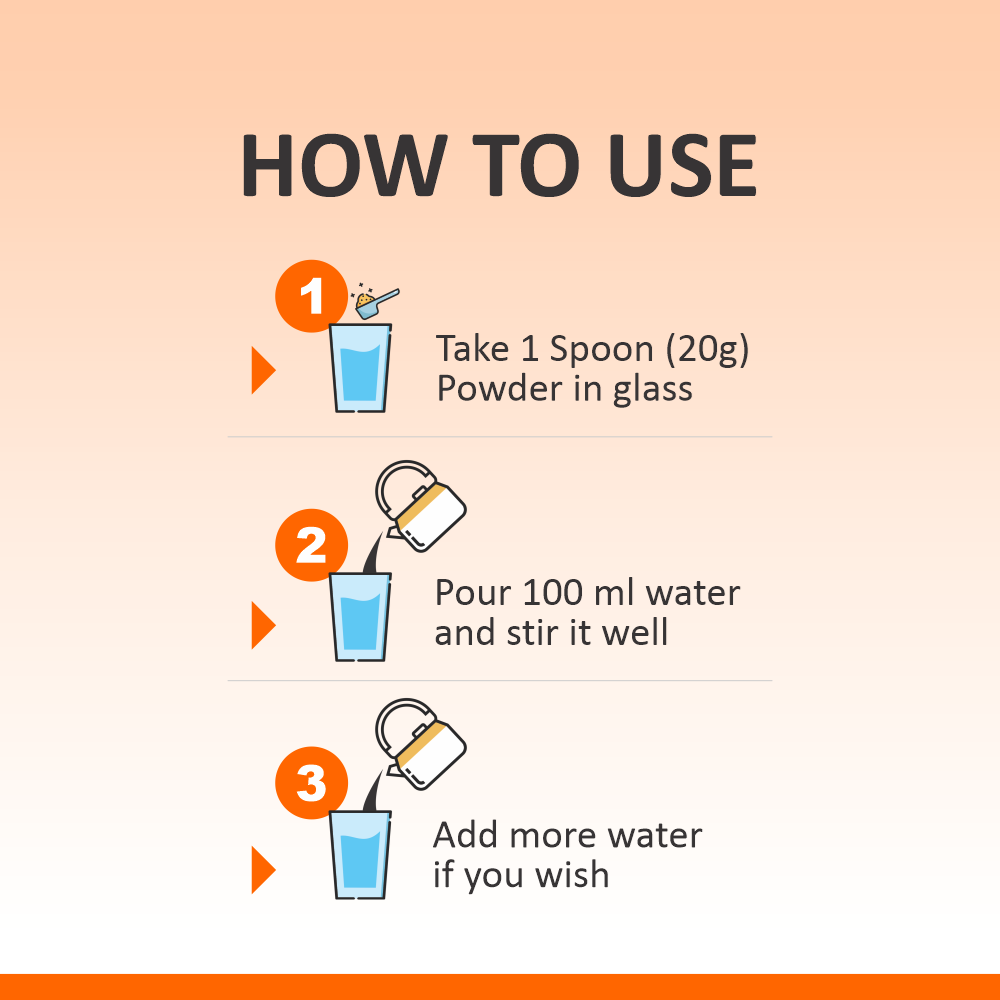 HOW TO USE

1

Take 1 Spoon (20g) Powder in glass

2

Pour 100 ml water and stir it well

3

Add more water if you wish